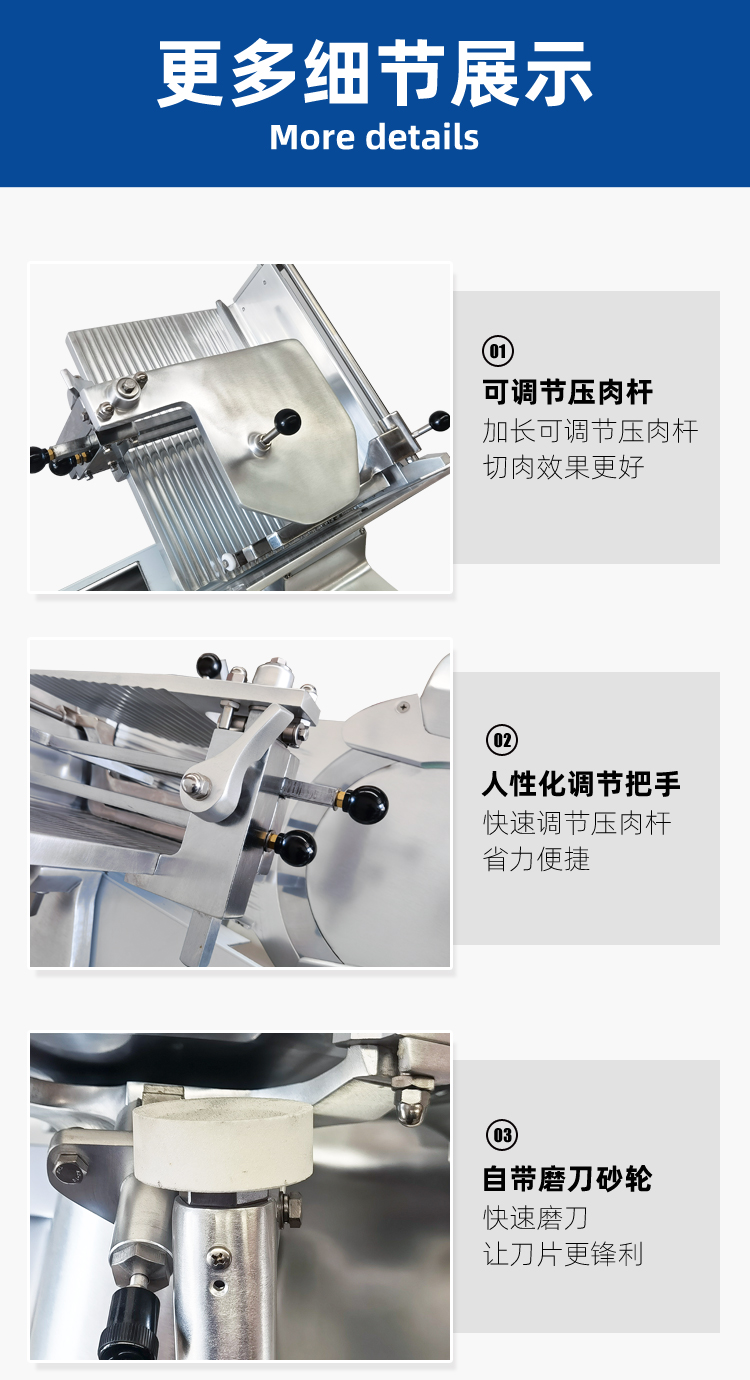 更多细节展示
More details

01
可调节压肉杆
加长可调节压肉杆
切肉效果更好

02
人性化调节把手
快速调节压肉杆
省力便捷

03
自带磨刀砂轮
快速磨刀
让刀片更锋利