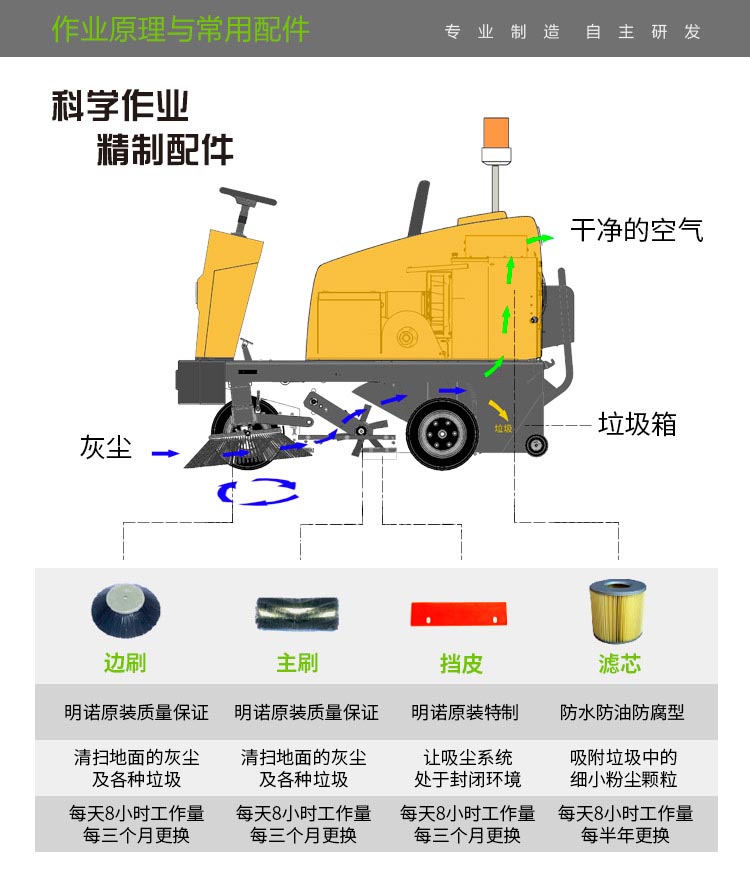 作业原理与常用配件

专业制造 自主研发

科学作业
精制配件

干净的空气

垃圾

垃圾箱

灰尘

| 边刷 | 主刷 | 挡皮 | 滤芯 |
|---|---|---|---|
| 明诺原装质量保证 | 明诺原装质量保证 | 明诺原装特制 | 防水防油防腐型 |
| 清扫地面的灰尘及各种垃圾 | 清扫地面的灰尘及各种垃圾 | 让吸尘系统处于封闭环境 | 吸附垃圾中的细小粉尘颗粒 |
| 每天8小时工作量每三个月更换 | 每天8小时工作量每三个月更换 | 每天8小时工作量每三个月更换 | 每天8小时工作量每半年更换 |